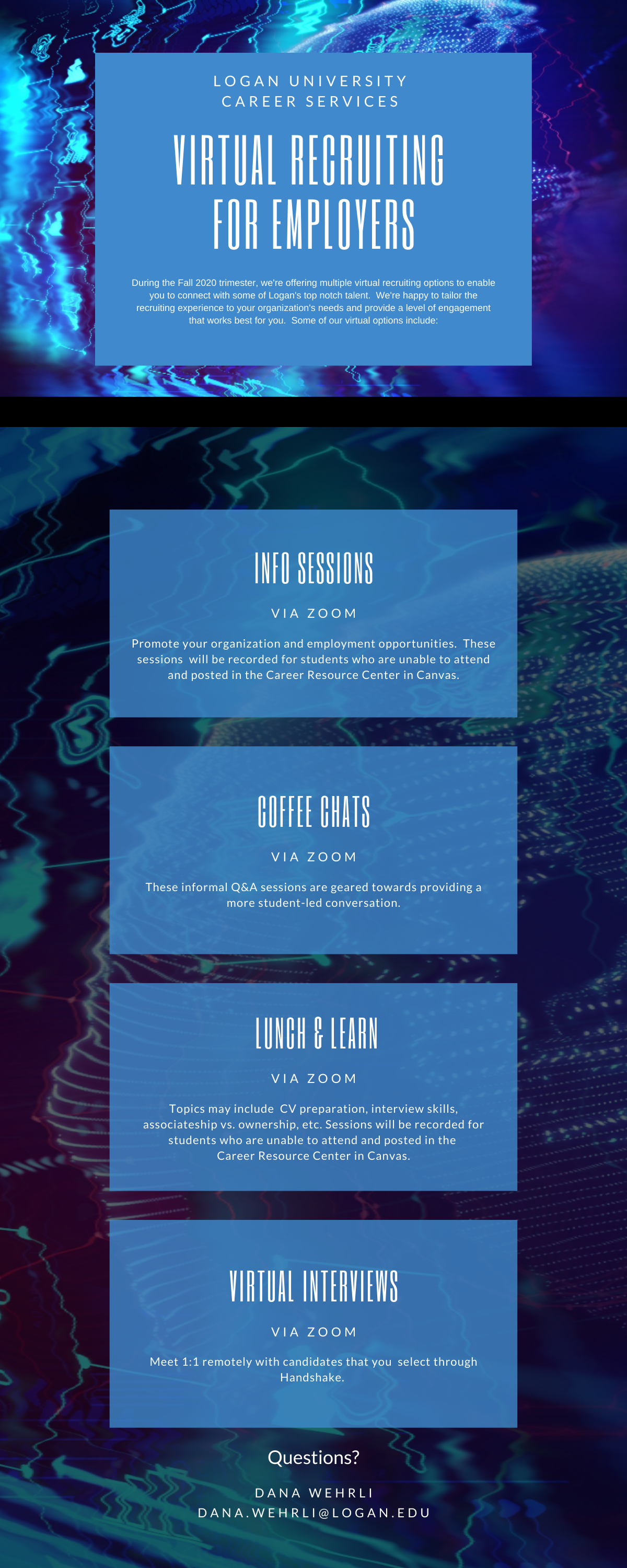 LOGAN UNIVERSITY
CAREER SERVICES

VIRTUAL RECRUITING FOR EMPLOYERS

During the Fall 2020 trimester, we're offering multiple virtual recruiting options to enable you to connect with some of Logan's top notch talent. We're happy to tailor the recruiting experience to your organization's needs and provide a level of engagement that works best for you. Some of our virtual options include:

INFO SESSIONS

VIA ZOOM

Promote your organization and employment opportunities. These sessions will be recorded for students who are unable to attend and posted in the Career Resource Center in Canvas.

COFFEE CHATS

VIA ZOOM

These informal Q&A sessions are geared towards providing a more student-led conversation.

LUNCH & LEARN

VIA ZOOM

Topics may include CV preparation, interview skills, associateship vs. ownership, etc. Sessions will be recorded for students who are unable to attend and posted in the Career Resource Center in Canvas.

VIRTUAL INTERVIEWS

VIA ZOOM

Meet 1:1 remotely with candidates that you select through Handshake.

Questions?

DANA WEHRLI
DANA.WEHRLI@LOGAN.EDU